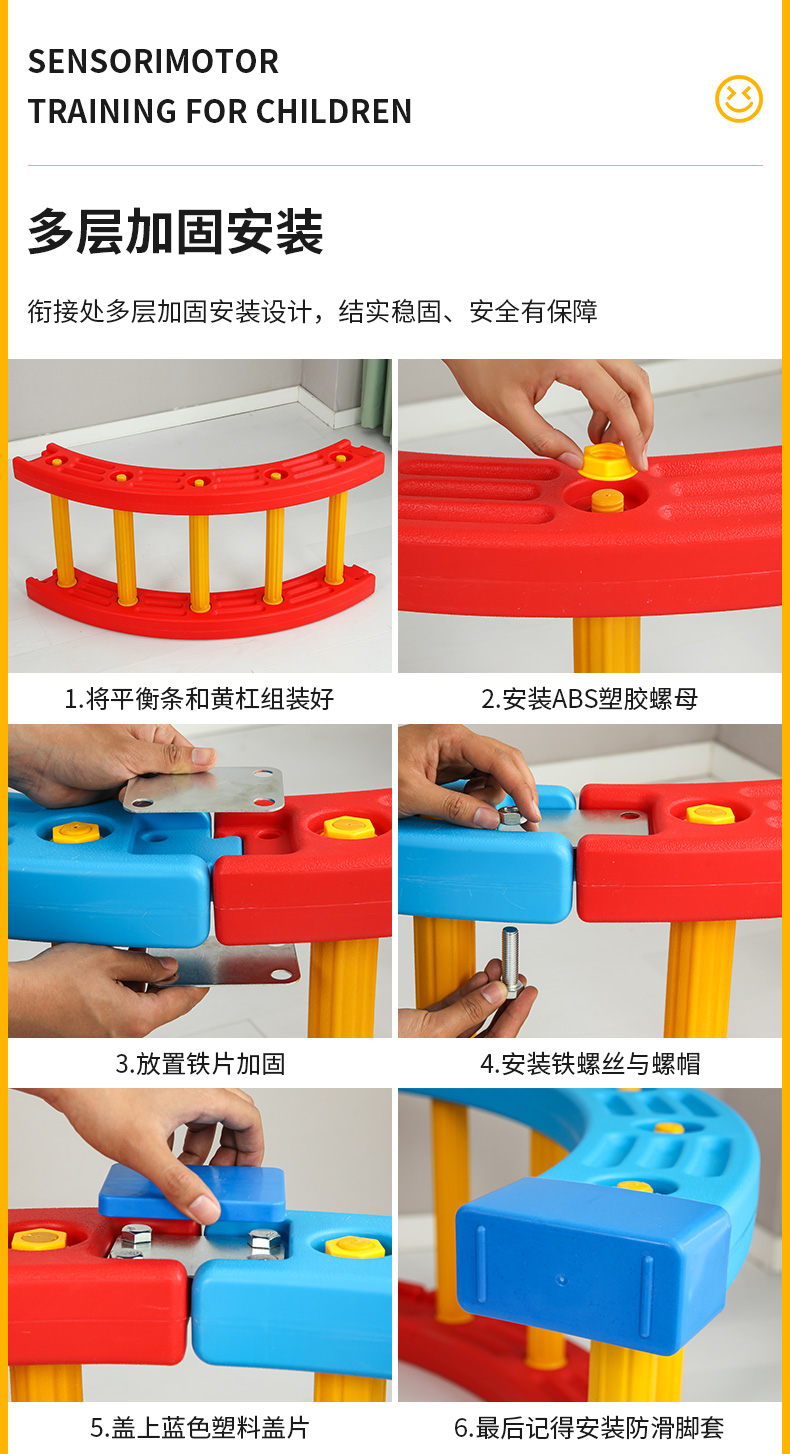 SENSORIMOTOR
TRAINING FOR CHILDREN

多层加固安装

衔接处多层加固安装设计，结实稳固、安全有保障

1.将平衡条和黄杠组装好

2.安装ABS塑胶螺母

3.放置铁片加固

4.安装铁螺丝与螺帽

5.盖上蓝色塑料盖片

6.最后记得安装防滑脚套